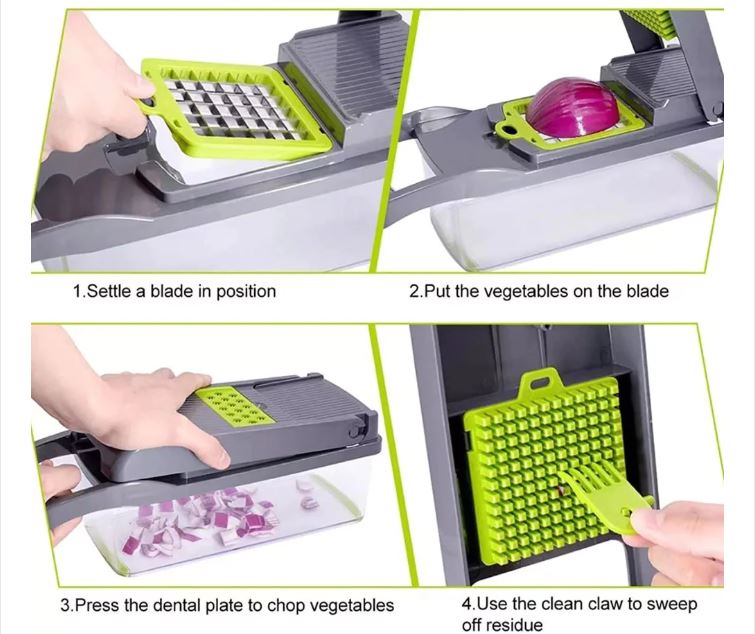 1.Settle a blade in position

2.Put the vegetables on the blade

3.Press the dental plate to chop vegetables

4.Use the clean claw to sweep off residue